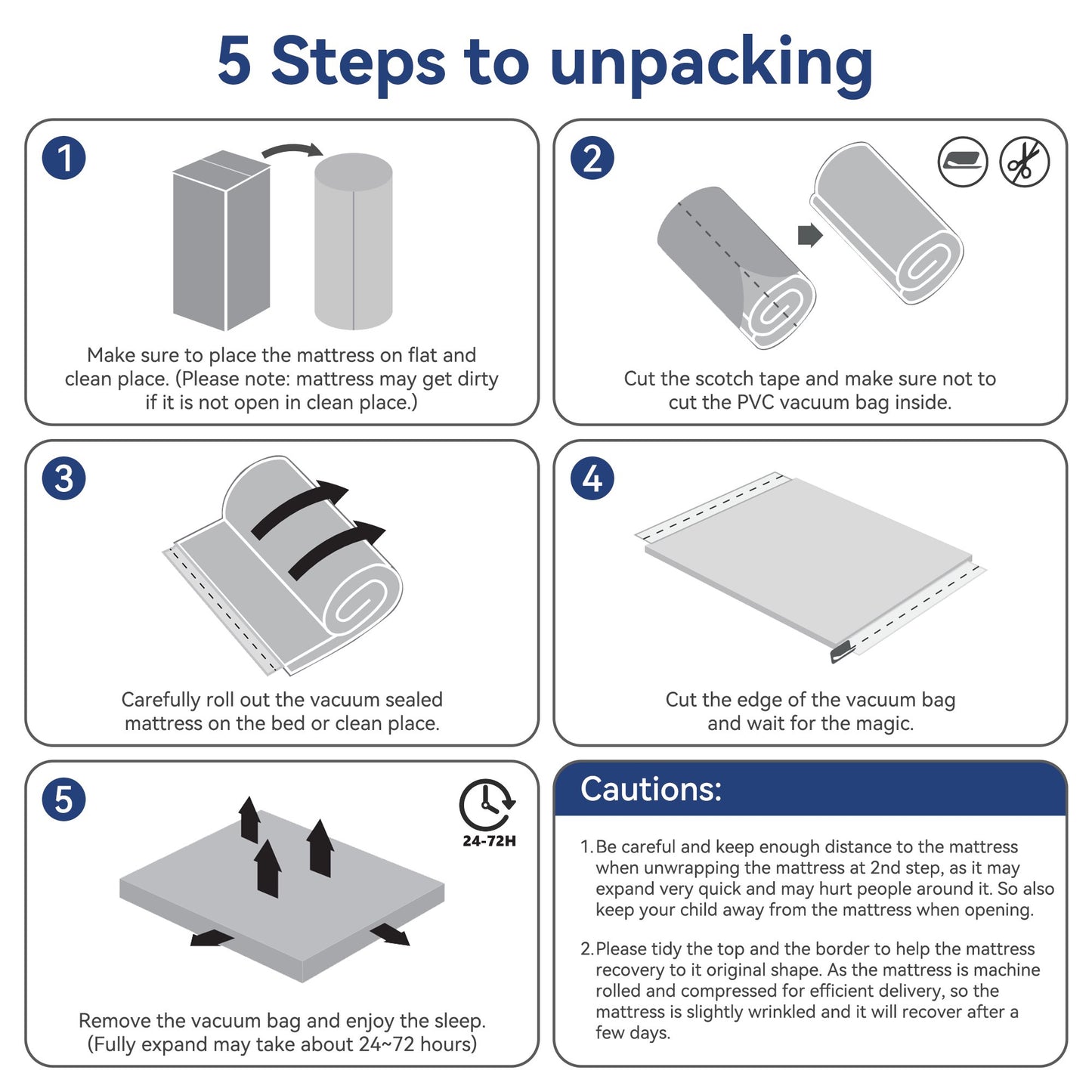 5 Steps to unpacking

1

Make sure to place the mattress on flat and clean place. (Please note: mattress may get dirty if it is not open in clean place.)

2

Cut the scotch tape and make sure not to cut the PVC vacuum bag inside.

3

Carefully roll out the vacuum sealed mattress on the bed or clean place.

4

Cut the edge of the vacuum bag and wait for the magic.

5

24-72H

Remove the vacuum bag and enjoy the sleep. (Fully expand may take about 24~72 hours)

Cautions:

1. Be careful and keep enough distance to the mattress when unwrapping the mattress at 2nd step, as it may expand very quick and may hurt people around it. So also keep your child away from the mattress when opening.

2. Please tidy the top and the border to help the mattress recovery to it original shape. As the mattress is machine rolled and compressed for efficient delivery, so the mattress is slightly wrinkled and it will recover after a few days.