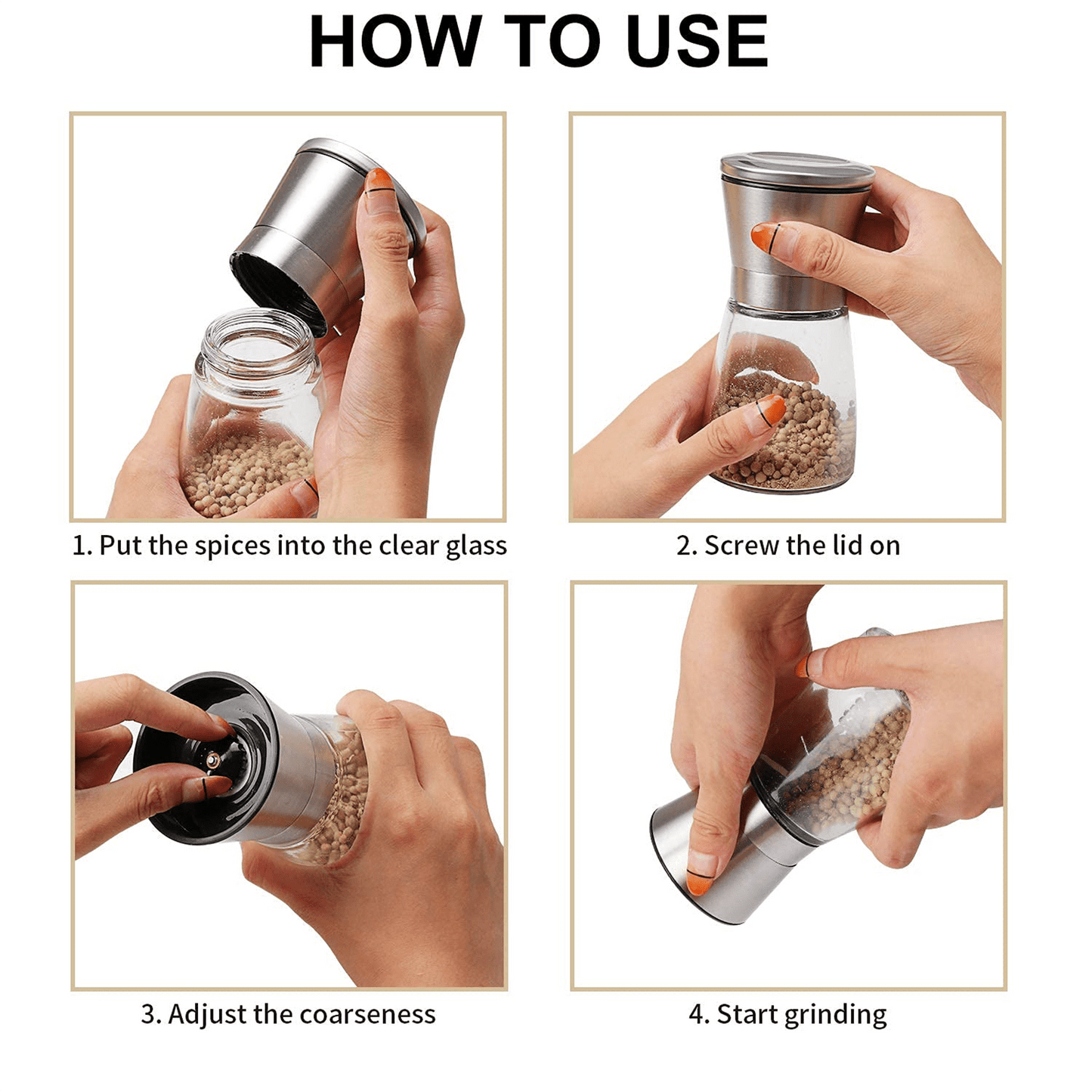 HOW TO USE

1. Put the spices into the clear glass

2. Screw the lid on

3. Adjust the coarseness

4. Start grinding