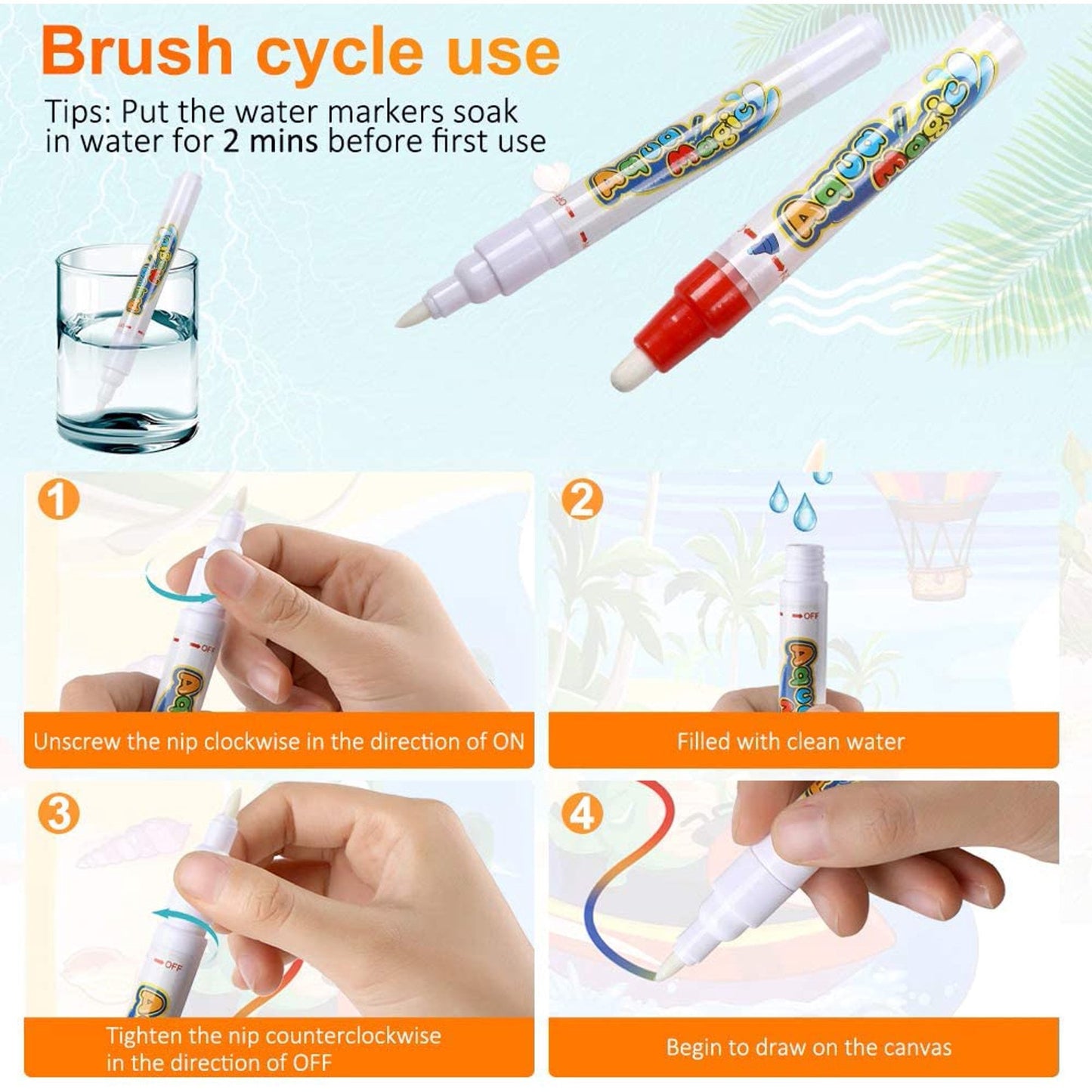 Brush cycle use

Tips: Put the water markers soak in water for 2 mins before first use

Aqua Magic

Aqua Magic

1

OFF

Unscrew the nip clockwise in the direction of ON

2

OFF

Filled with clean water

3

OFF

Tighten the nip counterclockwise in the direction of OFF

4

Begin to draw on the canvas