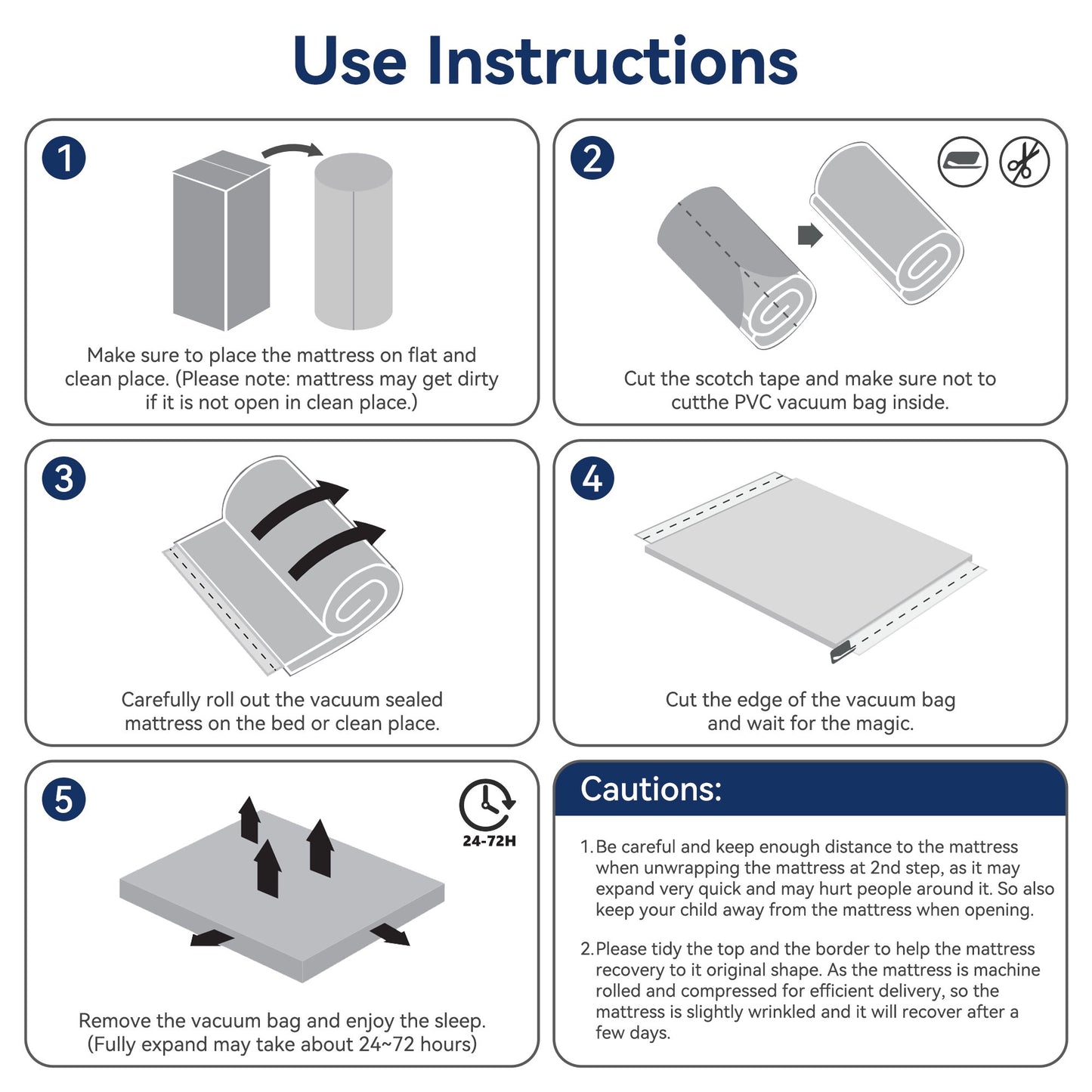 Use Instructions

1

Make sure to place the mattress on flat and clean place. (Please note: mattress may get dirty if it is not open in clean place.)

2

Cut the scotch tape and make sure not to cutthe PVC vacuum bag inside.

3

Carefully roll out the vacuum sealed mattress on the bed or clean place.

4

Cut the edge of the vacuum bag and wait for the magic.

5

24-72H

Remove the vacuum bag and enjoy the sleep. (Fully expand may take about 24~72 hours)

Cautions:

1. Be careful and keep enough distance to the mattress when unwrapping the mattress at 2nd step, as it may expand very quick and may hurt people around it. So also keep your child away from the mattress when opening.

2. Please tidy the top and the border to help the mattress recovery to it original shape. As the mattress is machine rolled and compressed for efficient delivery, so the mattress is slightly wrinkled and it will recover after a few days.