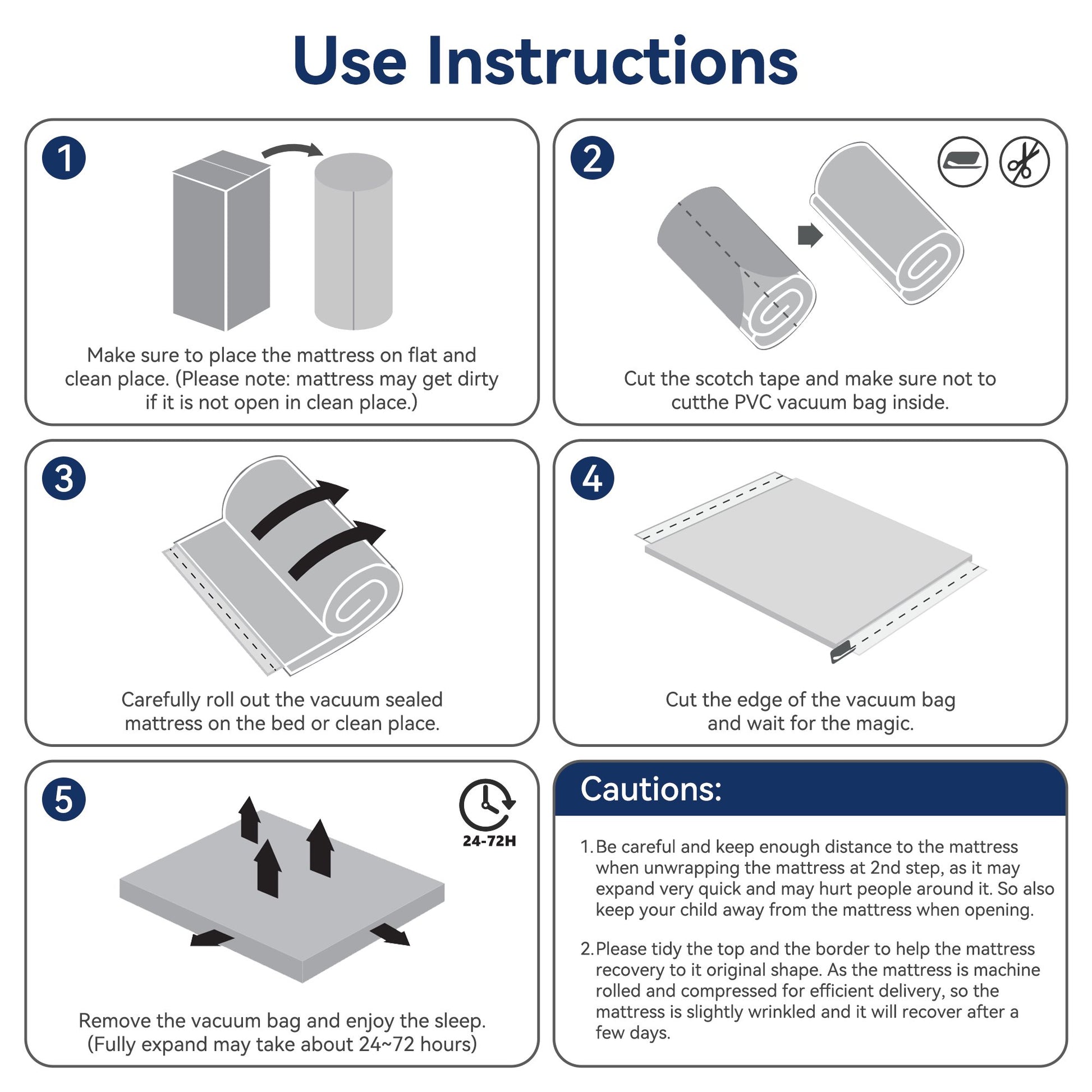 Use Instructions

1

Make sure to place the mattress on flat and clean place. (Please note: mattress may get dirty if it is not open in clean place.)

2

Cut the scotch tape and make sure not to cutthe PVC vacuum bag inside.

3

Carefully roll out the vacuum sealed mattress on the bed or clean place.

4

Cut the edge of the vacuum bag and wait for the magic.

5

24-72H

Remove the vacuum bag and enjoy the sleep. (Fully expand may take about 24~72 hours)

Cautions:

1. Be careful and keep enough distance to the mattress when unwrapping the mattress at 2nd step, as it may expand very quick and may hurt people around it. So also keep your child away from the mattress when opening.

2. Please tidy the top and the border to help the mattress recovery to it original shape. As the mattress is machine rolled and compressed for efficient delivery, so the mattress is slightly wrinkled and it will recover after a few days.