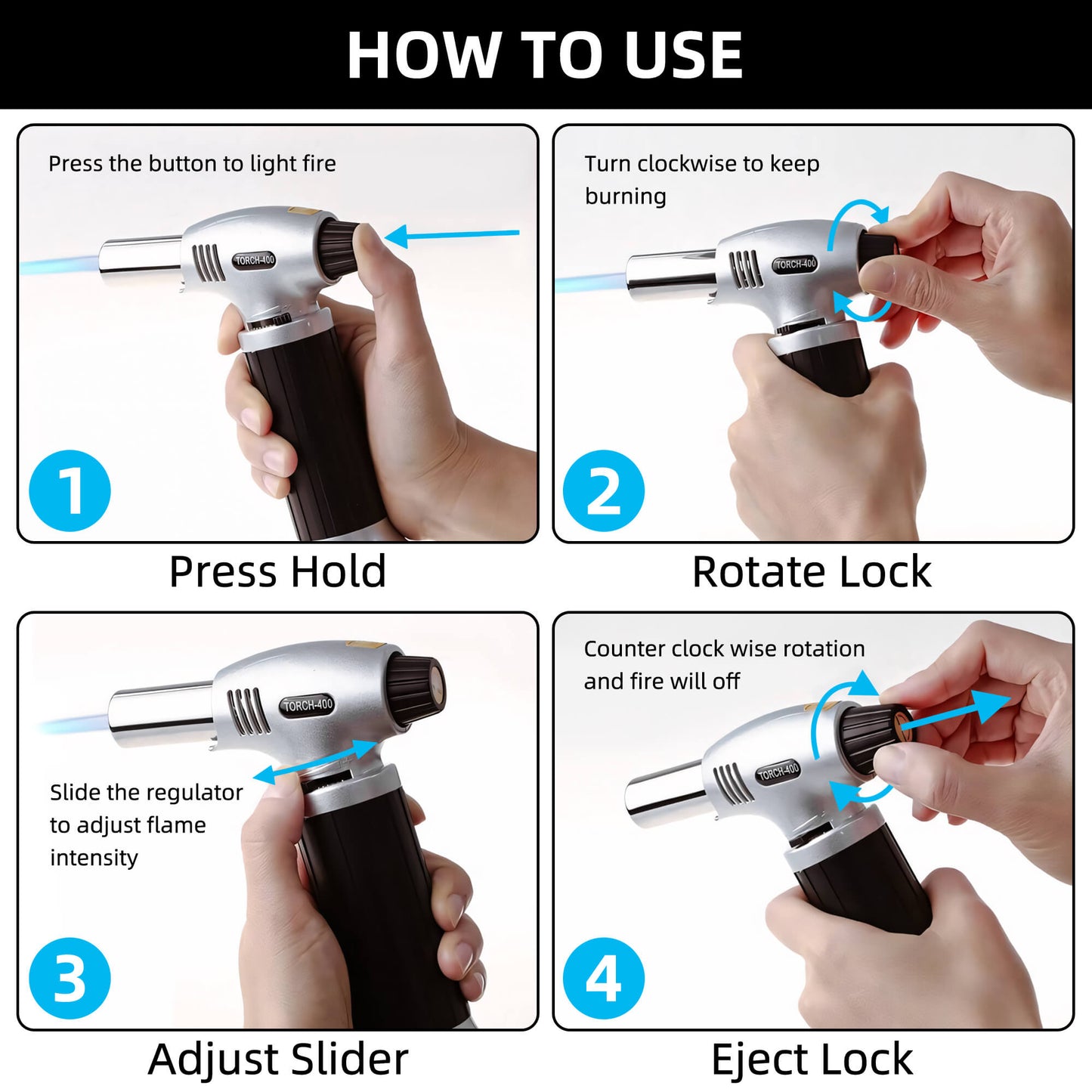 HOW TO USE

Press the button to light fire

TORCH-400

1

Press Hold

Turn clockwise to keep burning

TORCH-400

2

Rotate Lock

TORCH-400

Slide the regulator to adjust flame intensity

3

Adjust Slider

Counter clock wise rotation and fire will off

TORCH-400

4

Eject Lock