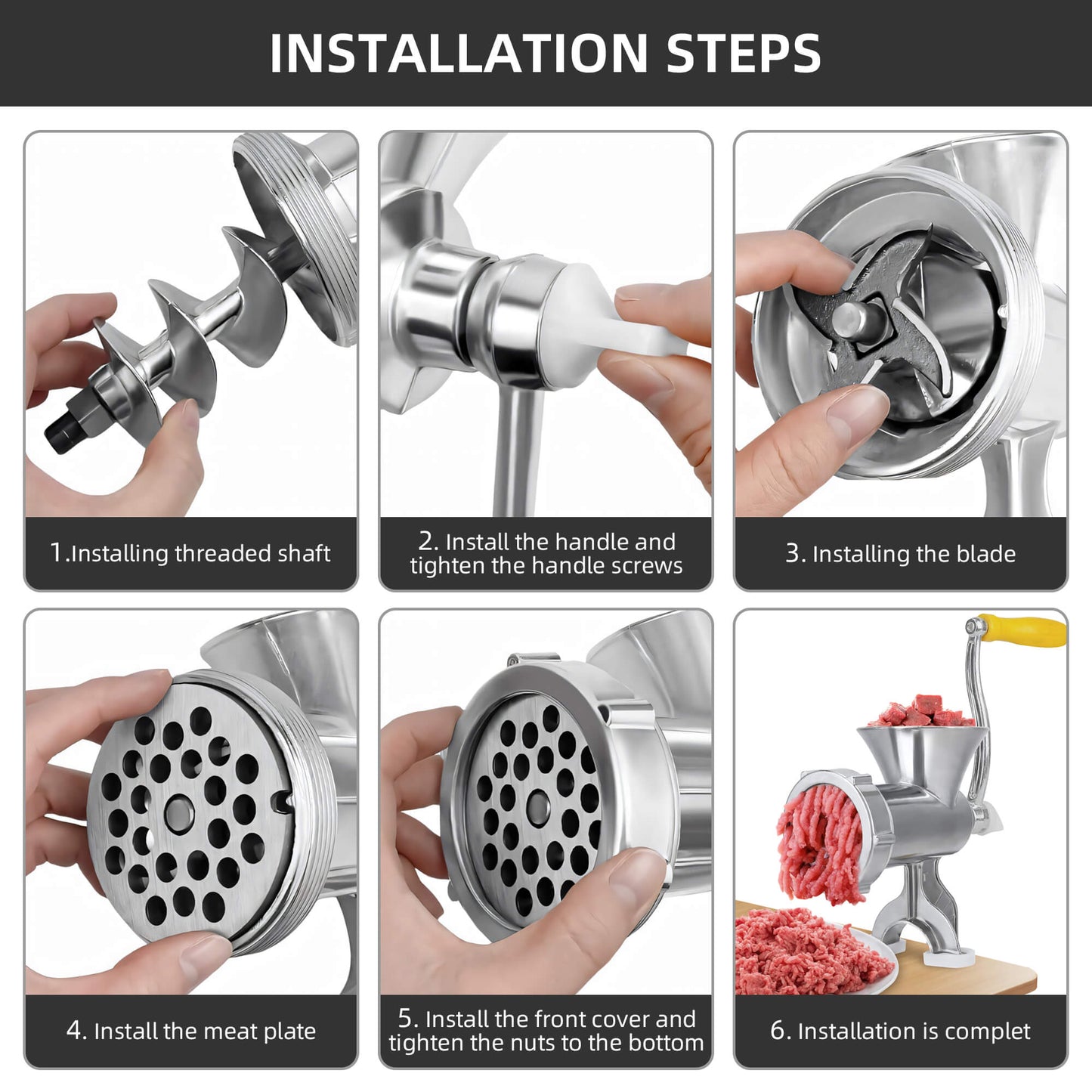 INSTALLATION STEPS

1.Installing threaded shaft

2. Install the handle and tighten the handle screws

3. Installing the blade

4. Install the meat plate

5. Install the front cover and tighten the nuts to the bottom

6. Installation is complet